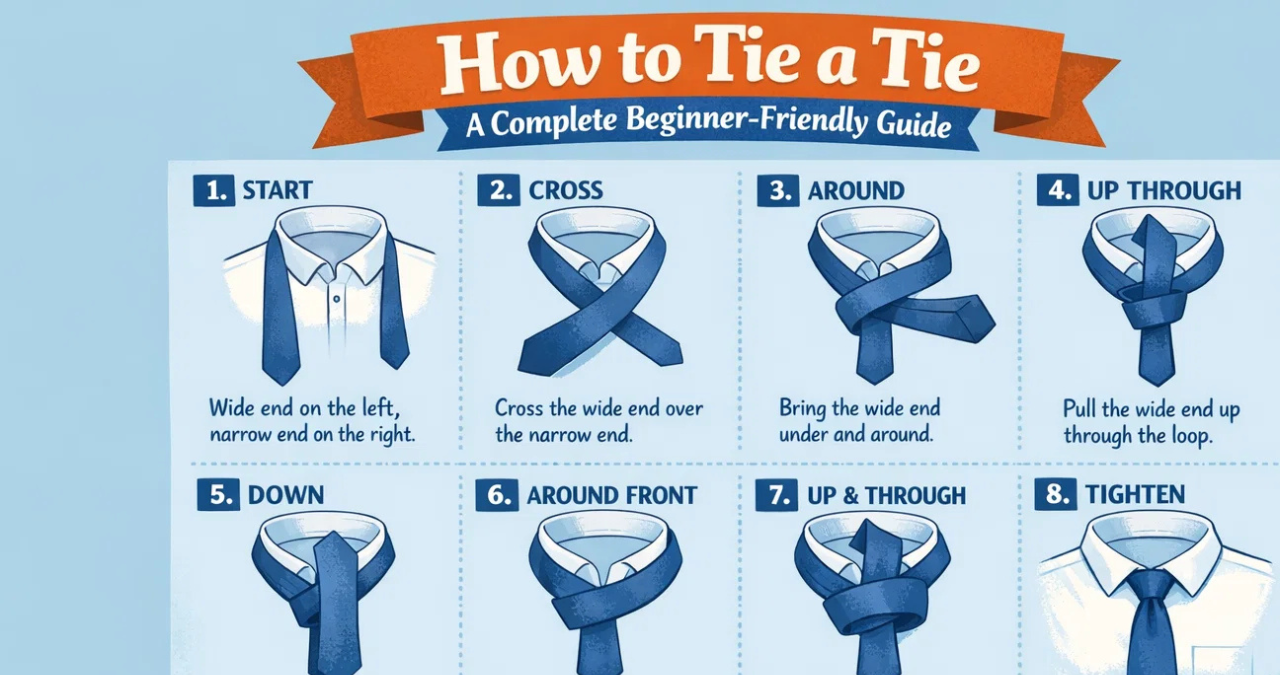 How to Tie a Tie
A Complete Beginner-Friendly Guide

1. START
Wide end on the left, narrow end on the right.

2. CROSS
Cross the wide end over the narrow end.

3. AROUND
Bring the wide end under and around.

4. UP THROUGH
Pull the wide end up through the loop.

5. DOWN

6. AROUND FRONT

7. UP & THROUGH

8. TIGHTEN